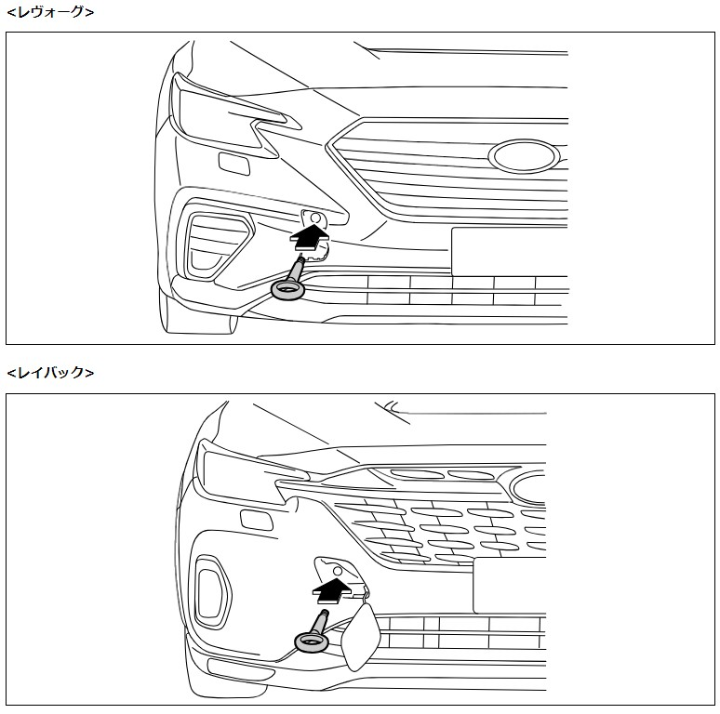 <レヴォーグ>

<レイバック>