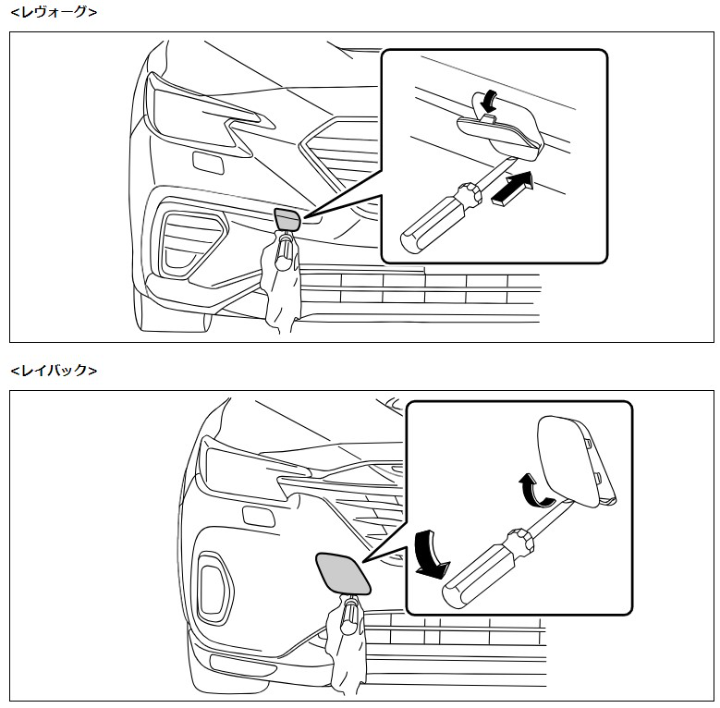 <レヴォーグ>

<レイバック>